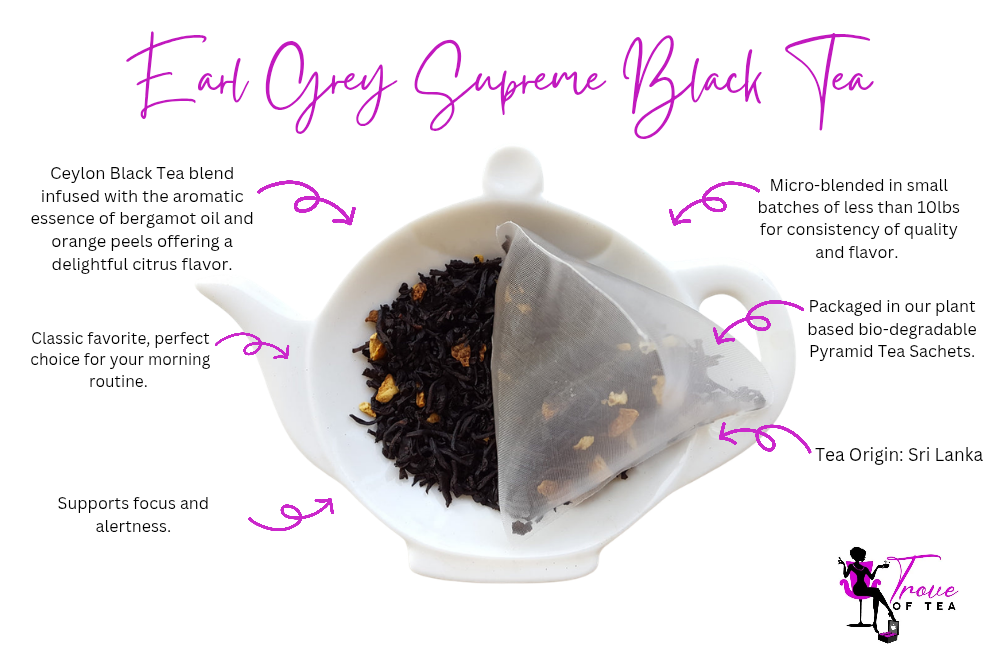 Earl Grey Supreme Black Tea

Ceylon Black Tea blend infused with the aromatic essence of bergamot oil and orange peels offering a delightful citrus flavor.

Classic favorite, perfect choice for your morning routine.

Supports focus and alertness.

Micro-blended in small batches of less than 10lbs for consistency of quality and flavor.

Packaged in our plant based bio-degradable Pyramid Tea Sachets.

Tea Origin: Sri Lanka

Trove OF TEA